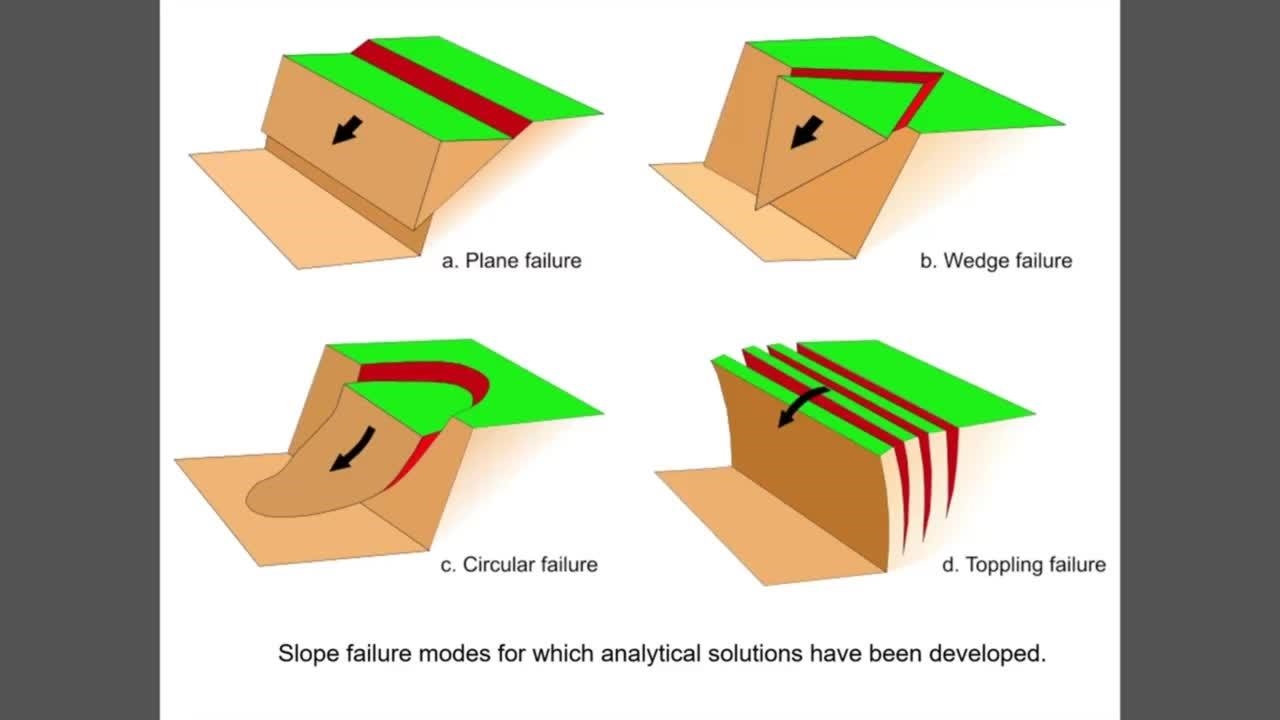 a. Plane failure

b. Wedge failure

c. Circular failure

d. Toppling failure

Slope failure modes for which analytical solutions have been developed.